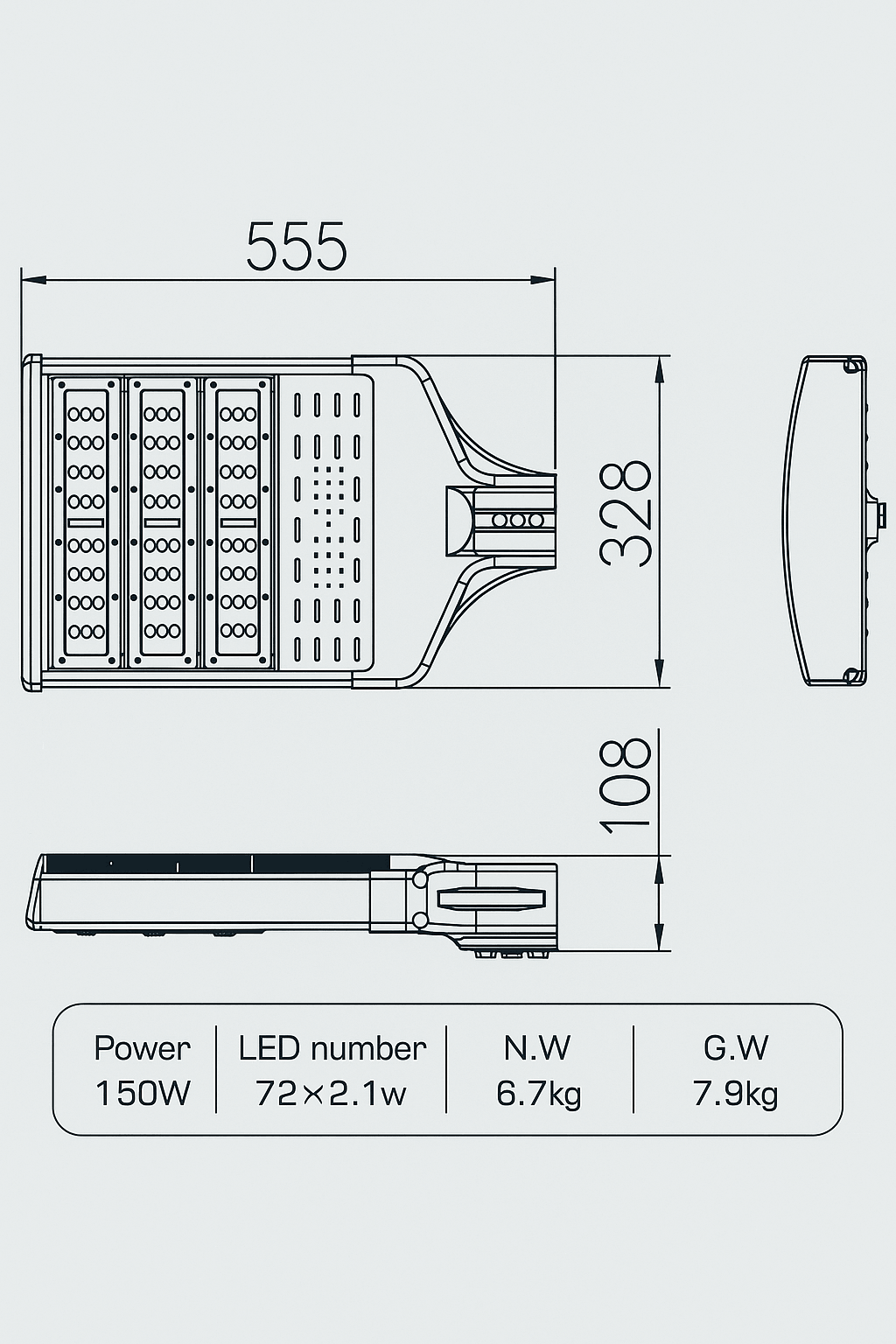 555

328

108

| Power | LED number | N.W | G.W |
|---|---|---|---|
| 150W | 72×2.1w | 6.7kg | 7.9kg |