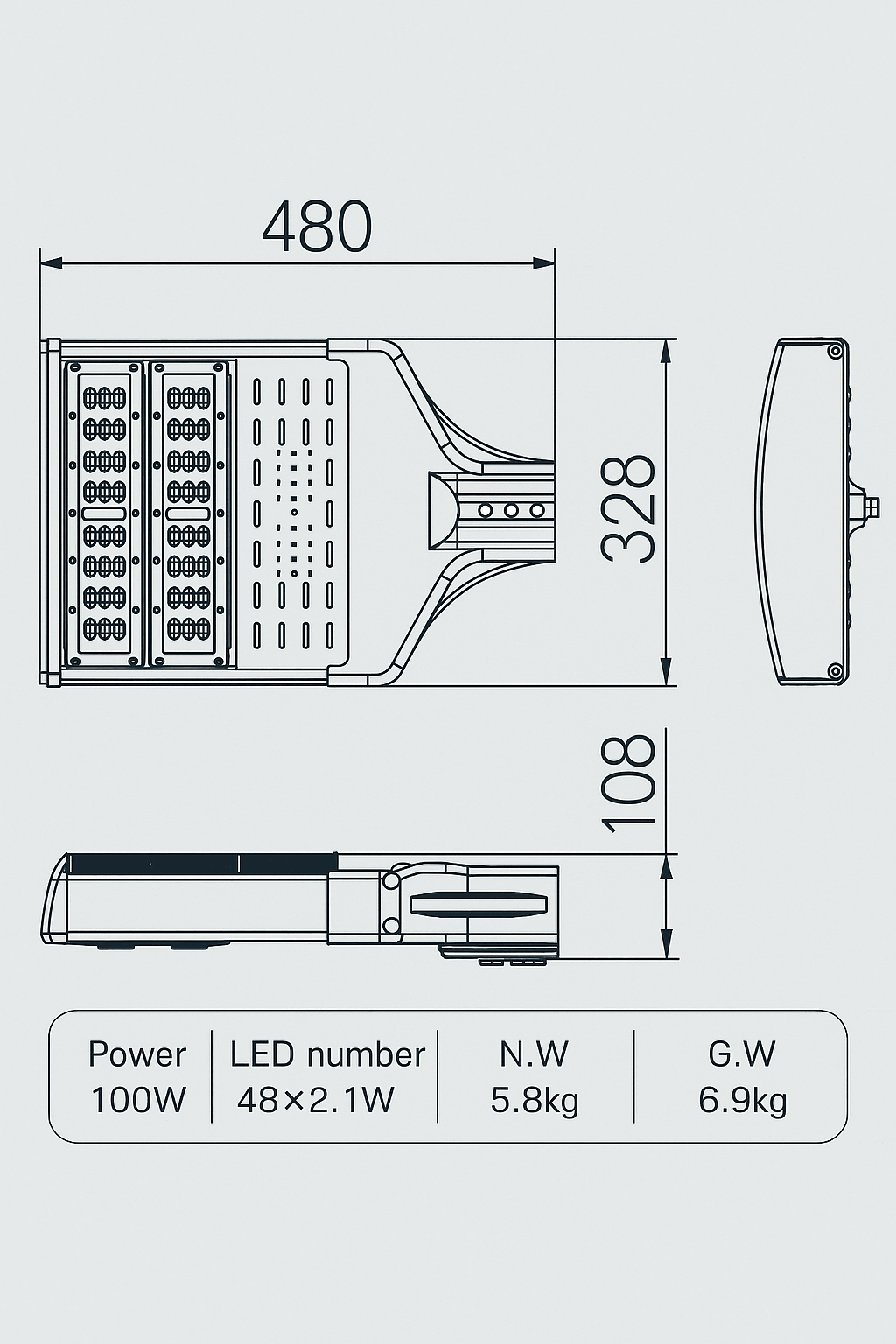 480

328

108

| Power | LED number | N.W | G.W |
|---|---|---|---|
| 100W | 48×2.1W | 5.8kg | 6.9kg |